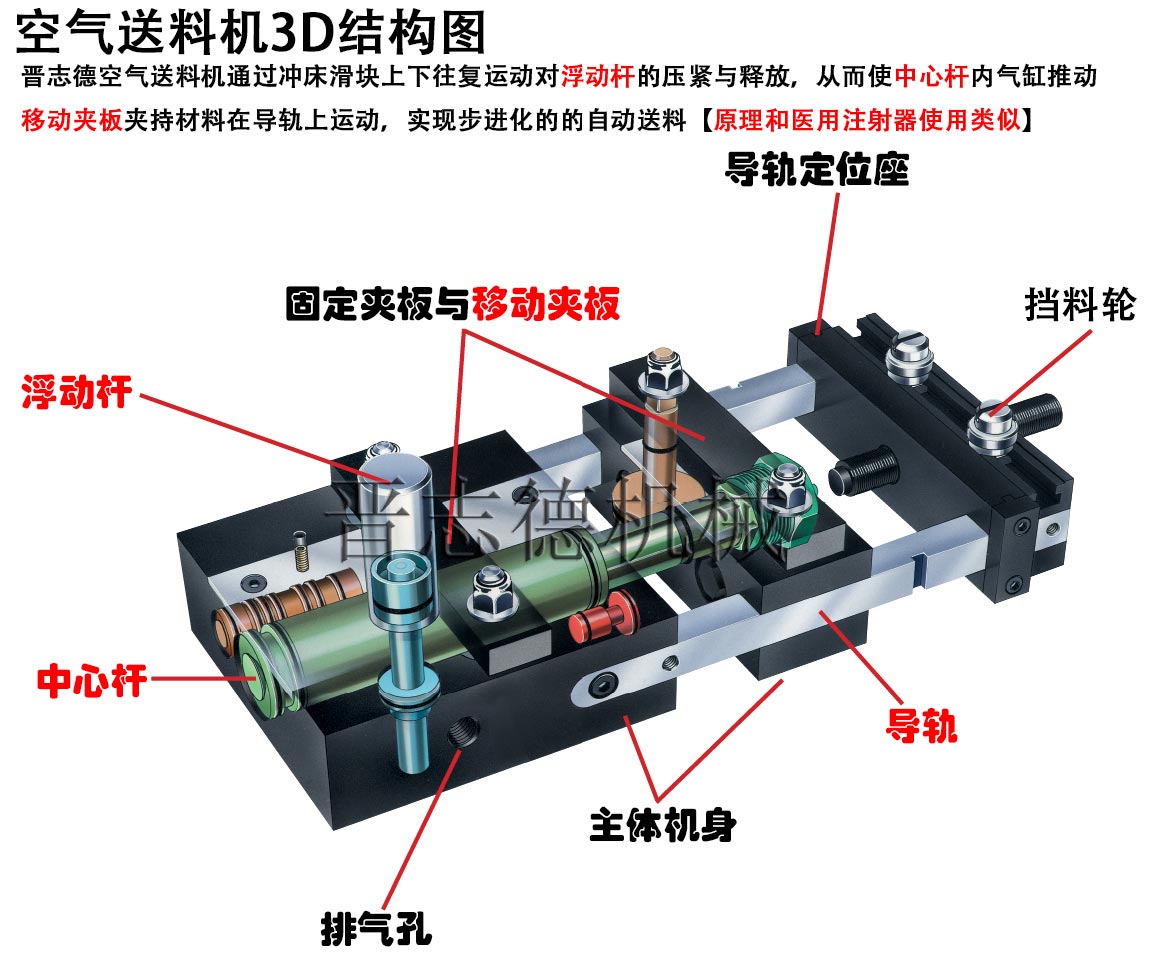 空气送料机3D结构图

晋志德空气送料机通过冲床滑块上下往复运动对浮动杆的压紧与释放，从而使中心杆内气缸推动移动夹板夹持材料在导轨上运动，实现步进化的的自动送料【原理和医用注射器使用类似】

导轨定位座

固定夹板与移动夹板

挡料轮

浮动杆

晋志德机械

中心杆

导轨

主体机身

排气孔